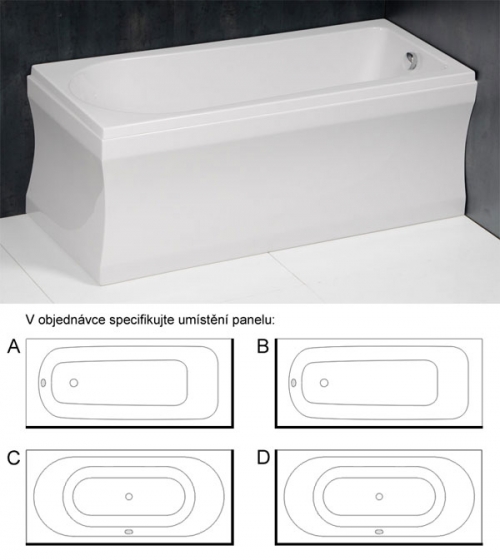 V objednávce specifikujte umístění panelu:

A

B

C

D